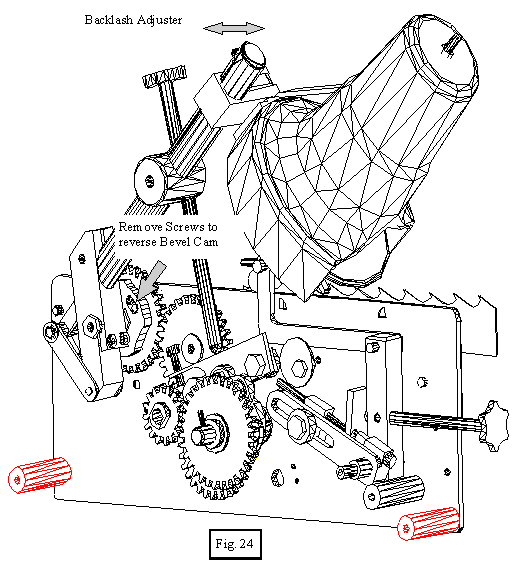 Backlash Adjuster

Remove Screws to reverse Bevel Cam

Fig. 24